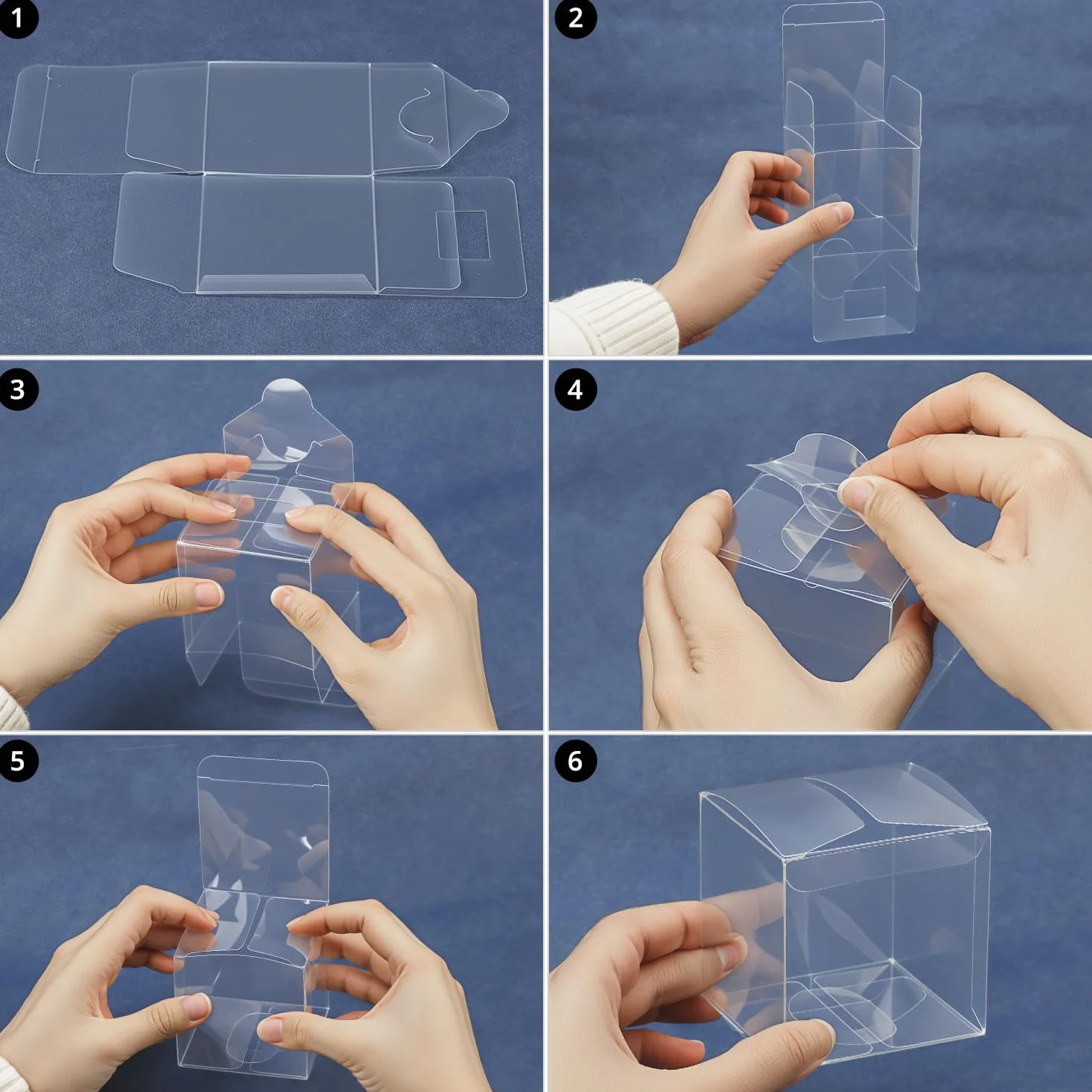 1
2
3
4
5
6