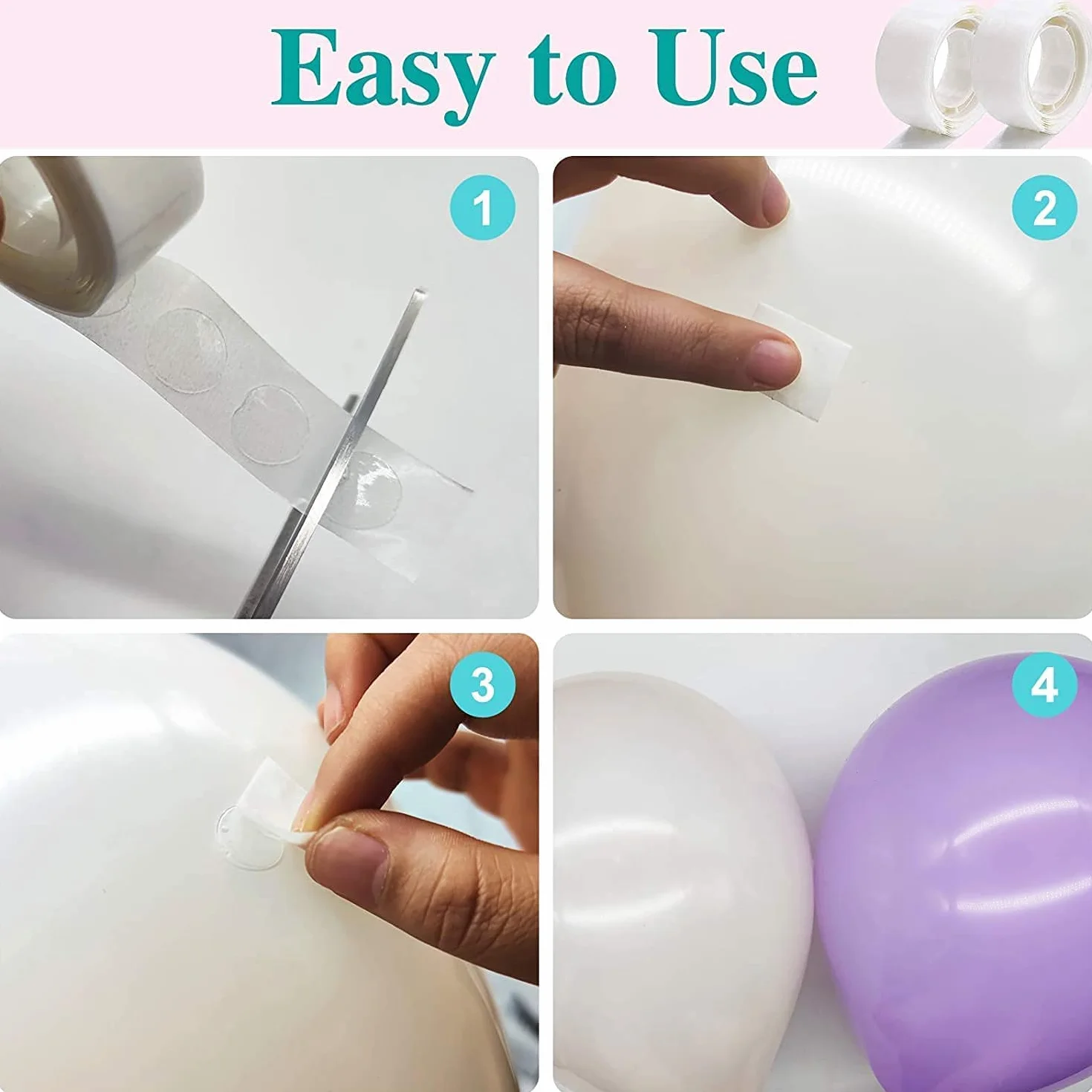 Easy to Use

1

2

3

4