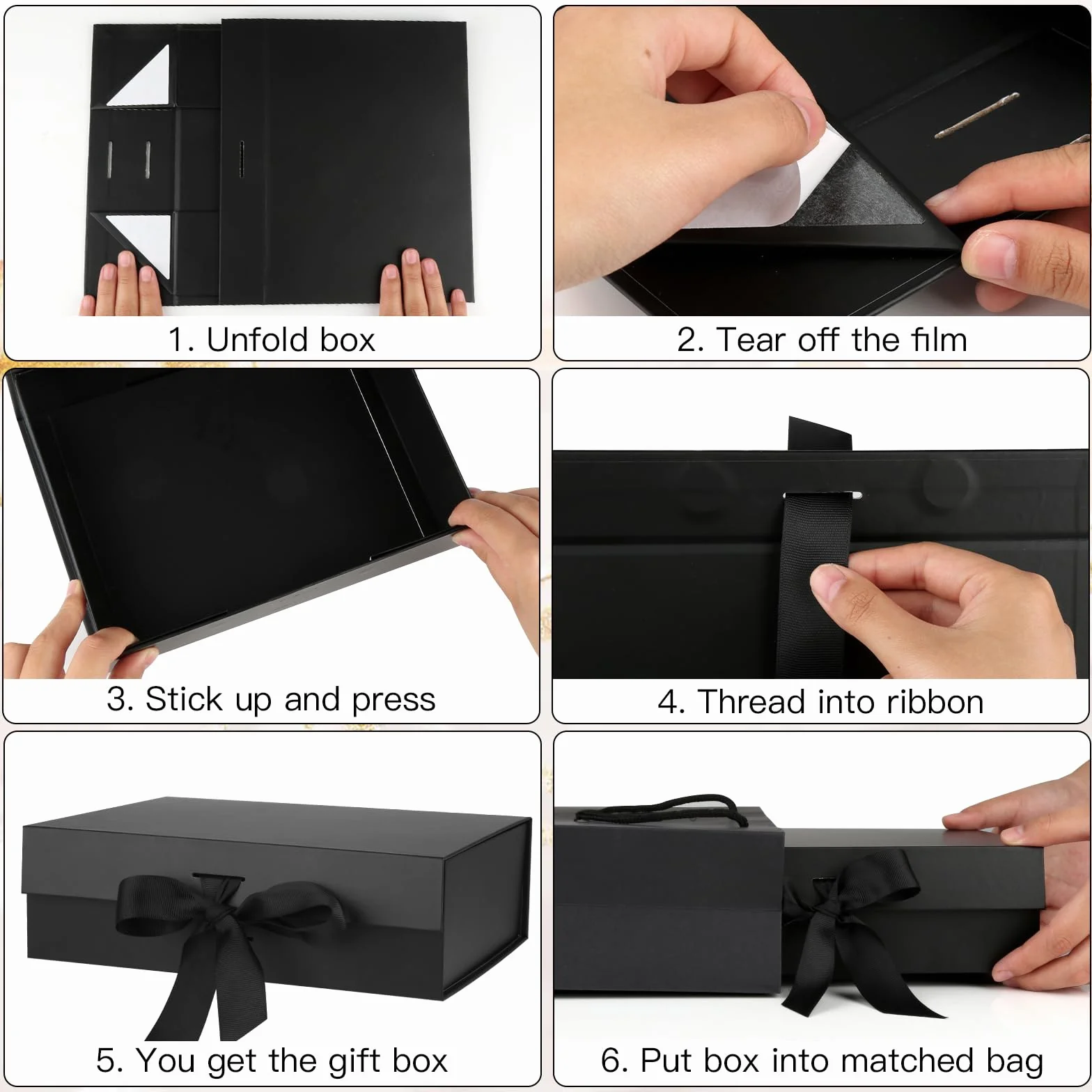 1. Unfold box

2. Tear off the film

3. Stick up and press

4. Thread into ribbon

5. You get the gift box

6. Put box into matched bag