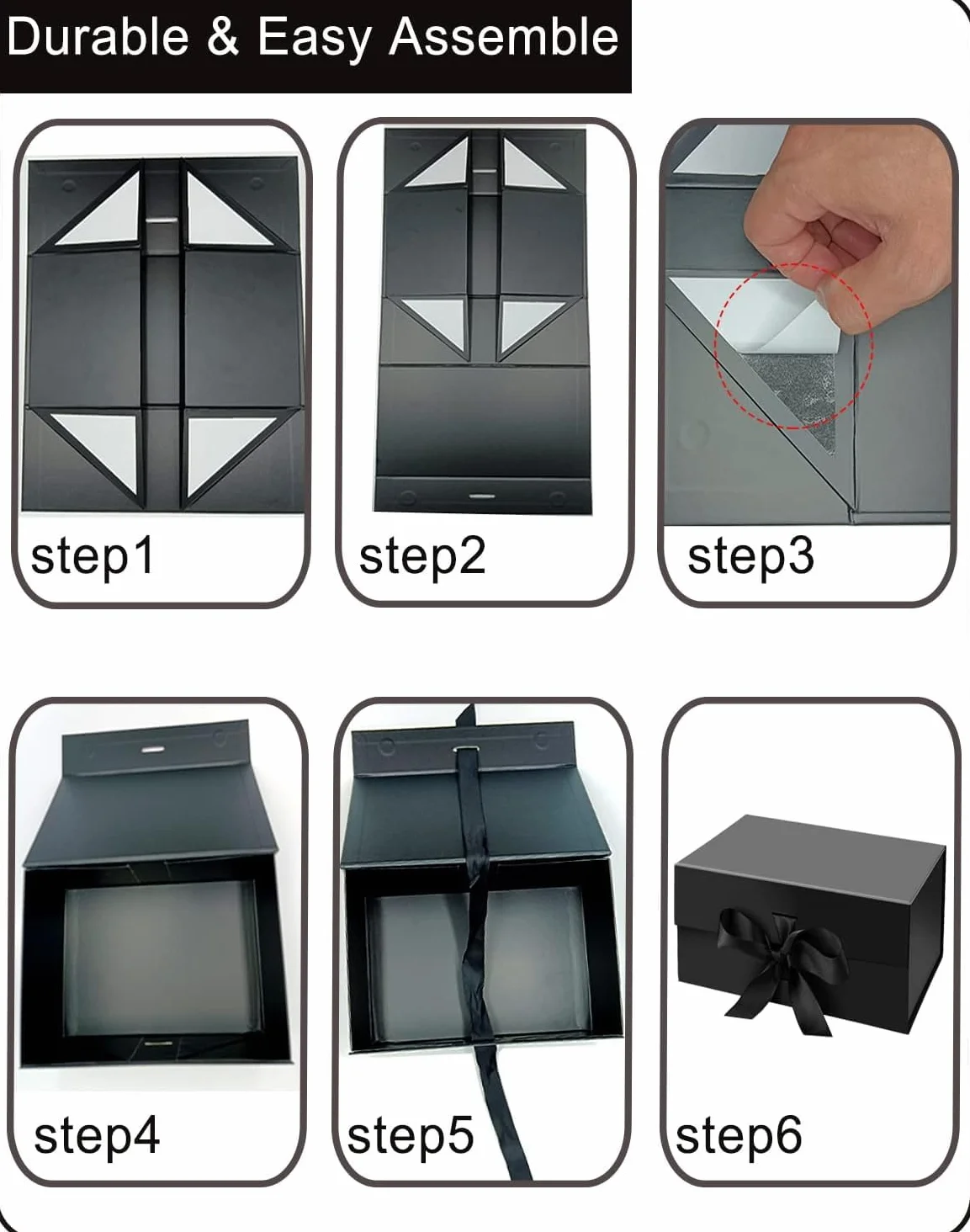 Durable & Easy Assemble

step1

step2

step3

step4

step5

step6