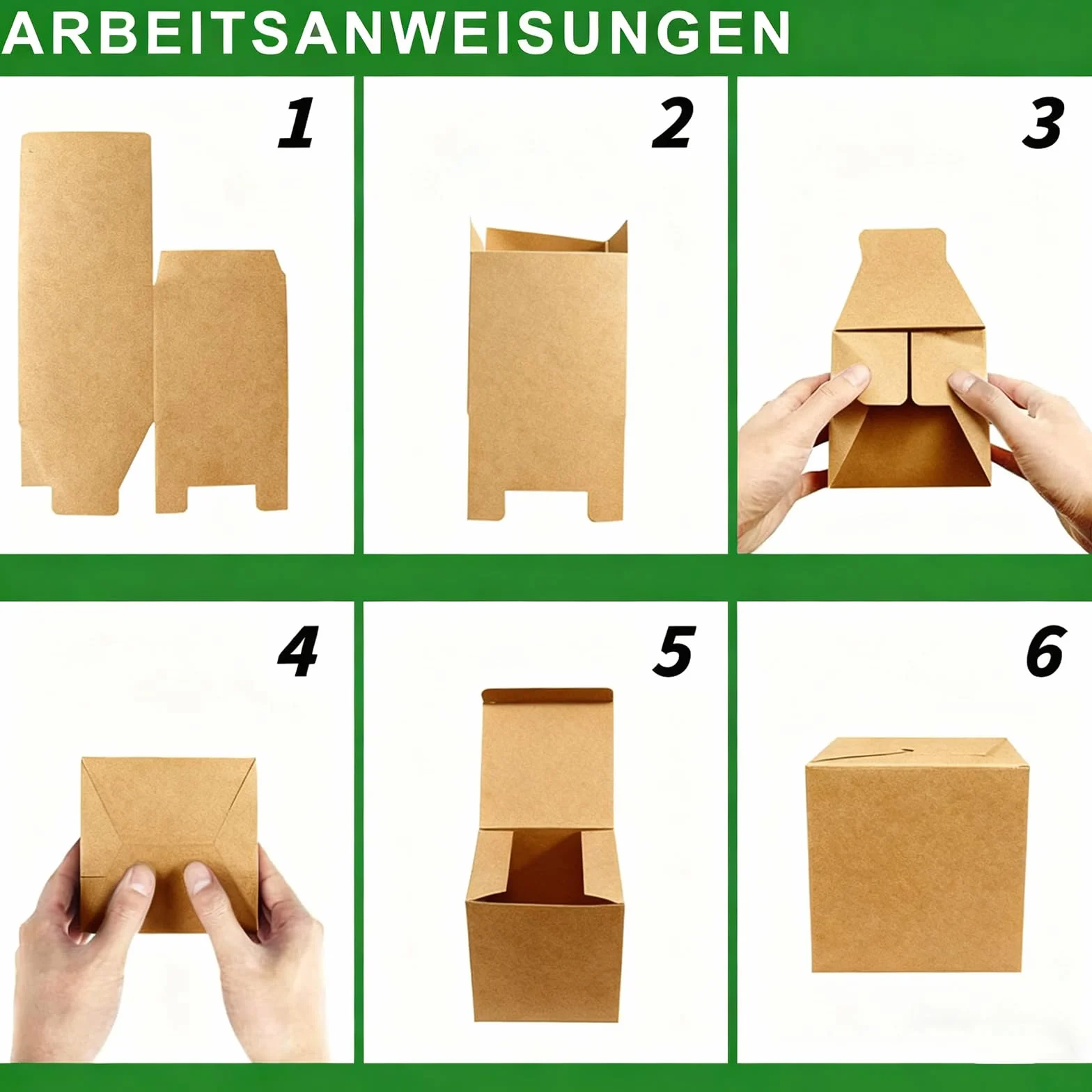 ARBEITSANWEISUNGEN

1

2

3

4

5

6