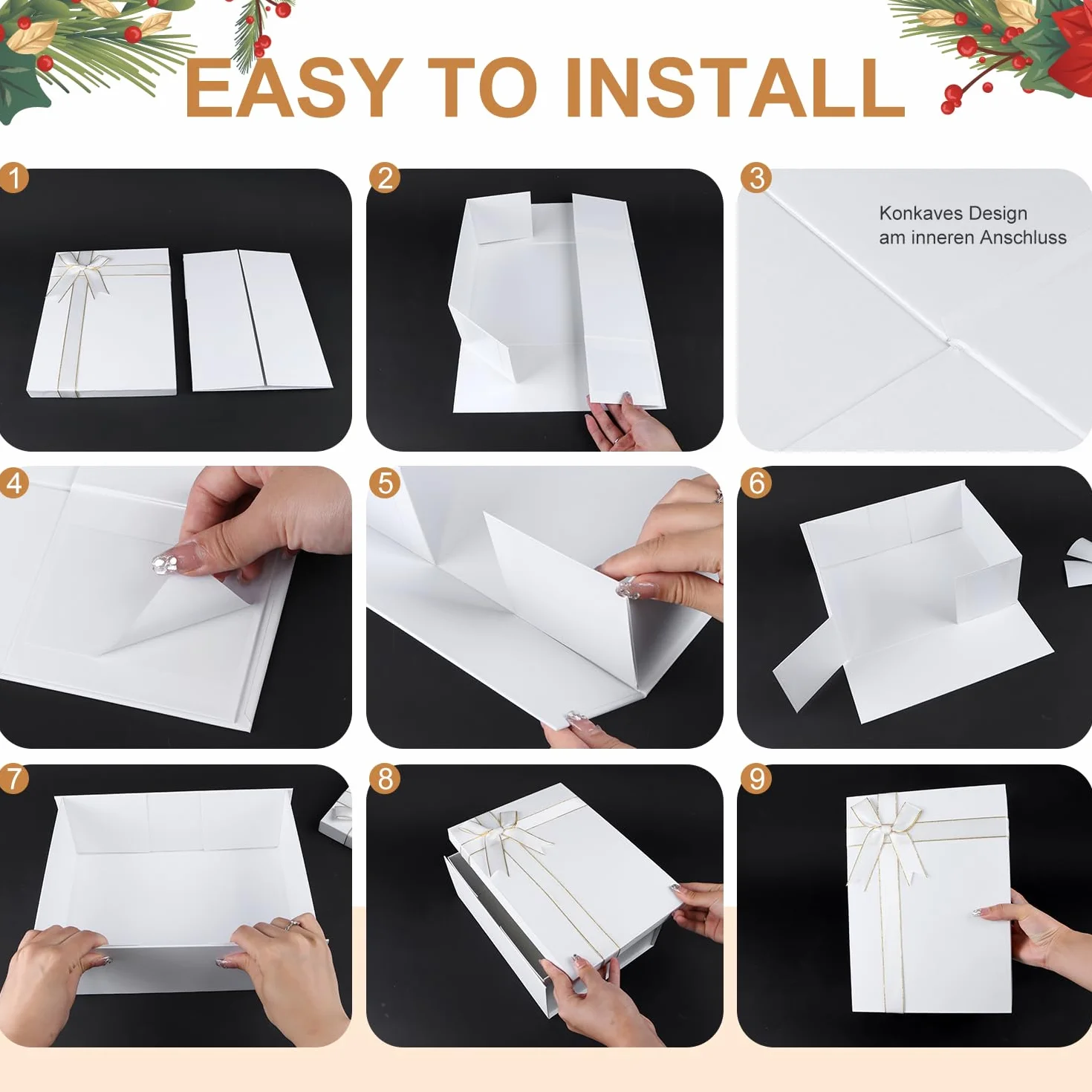 EASY TO INSTALL

1

2

3

Konkaves Design
am inneren Anschluss

4

5

6

7

8

9