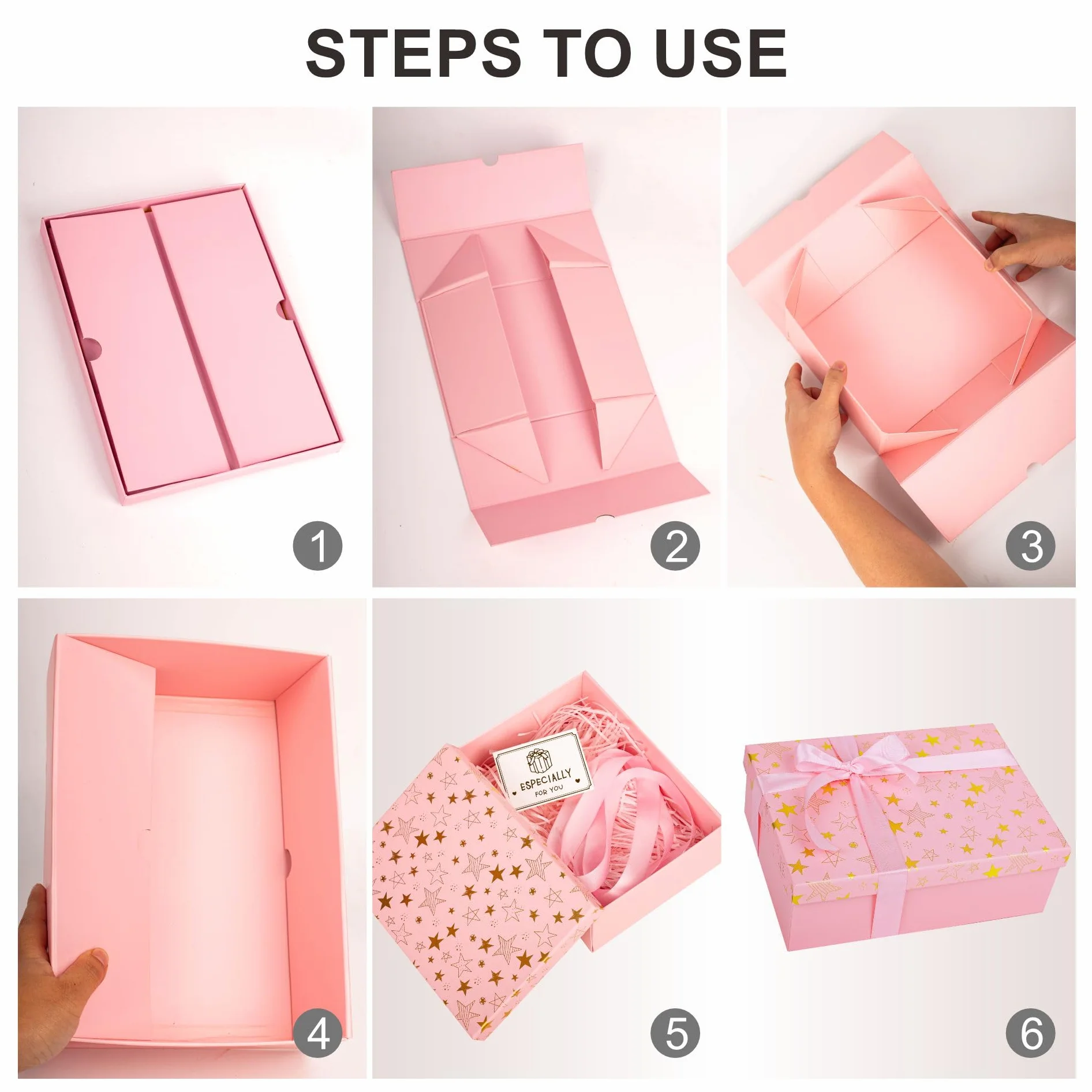 STEPS TO USE

1

2

3

4

ESPECIALLY FOR YOU

5

6