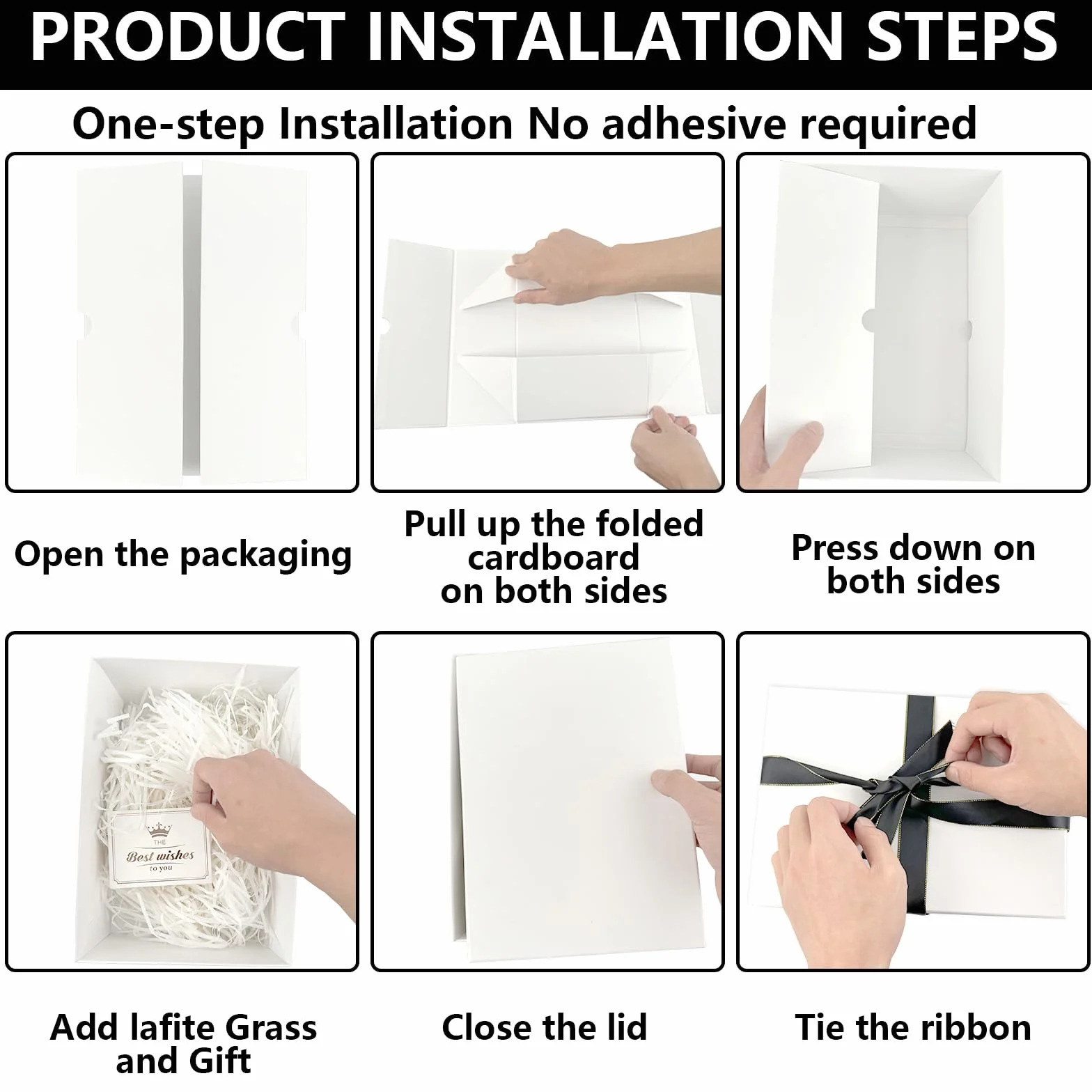 PRODUCT INSTALLATION STEPS

One-step Installation No adhesive required

Open the packaging

Pull up the folded cardboard on both sides

Press down on both sides

THE
Best wishes
to you

Add lafite Grass and Gift

Close the lid

Tie the ribbon