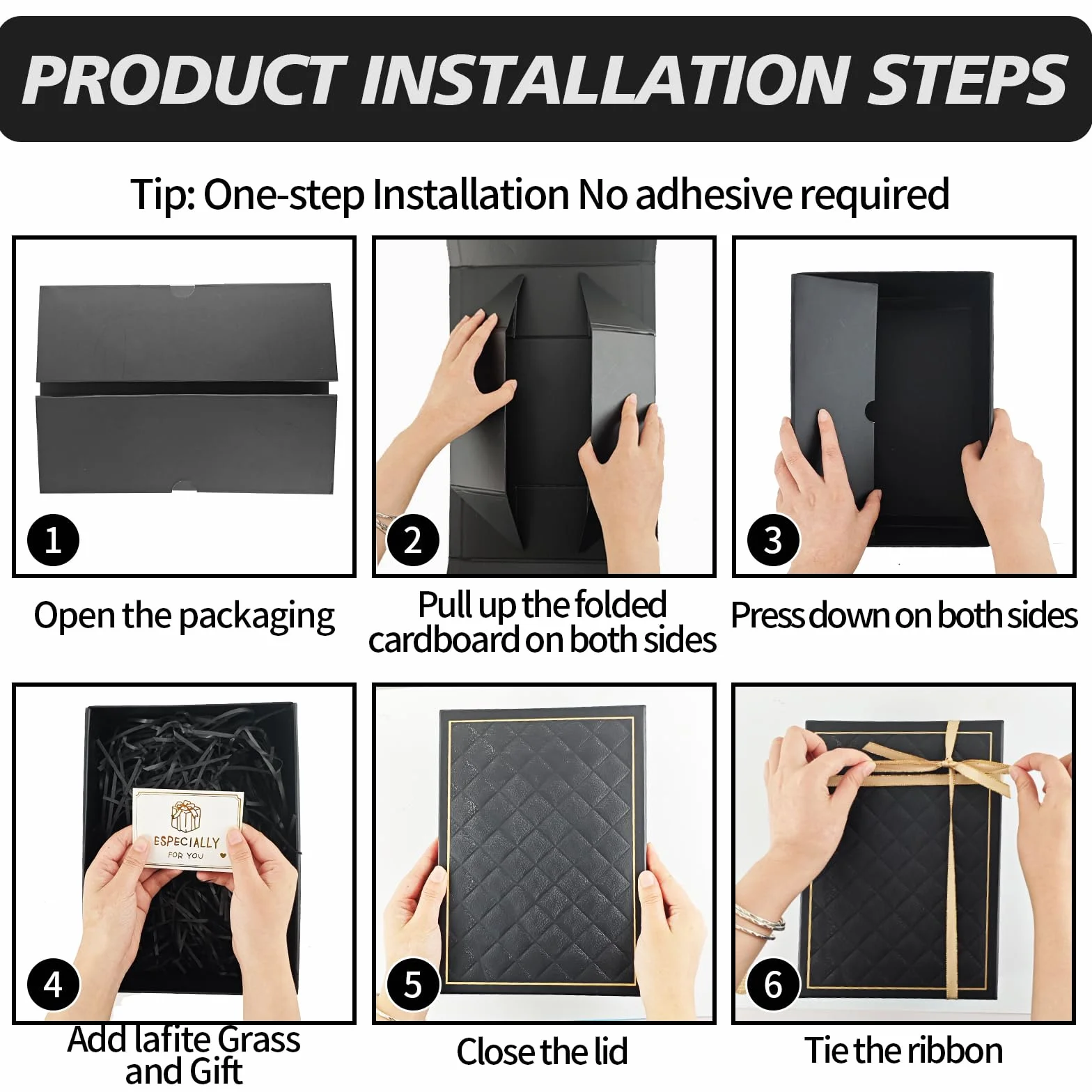 PRODUCT INSTALLATION STEPS

Tip: One-step Installation No adhesive required

1
Open the packaging

2
Pull up the folded cardboard on both sides

3
Press down on both sides

ESPECIALLY FOR YOU
4
Add lafite Grass and Gift

5
Close the lid

6
Tie the ribbon