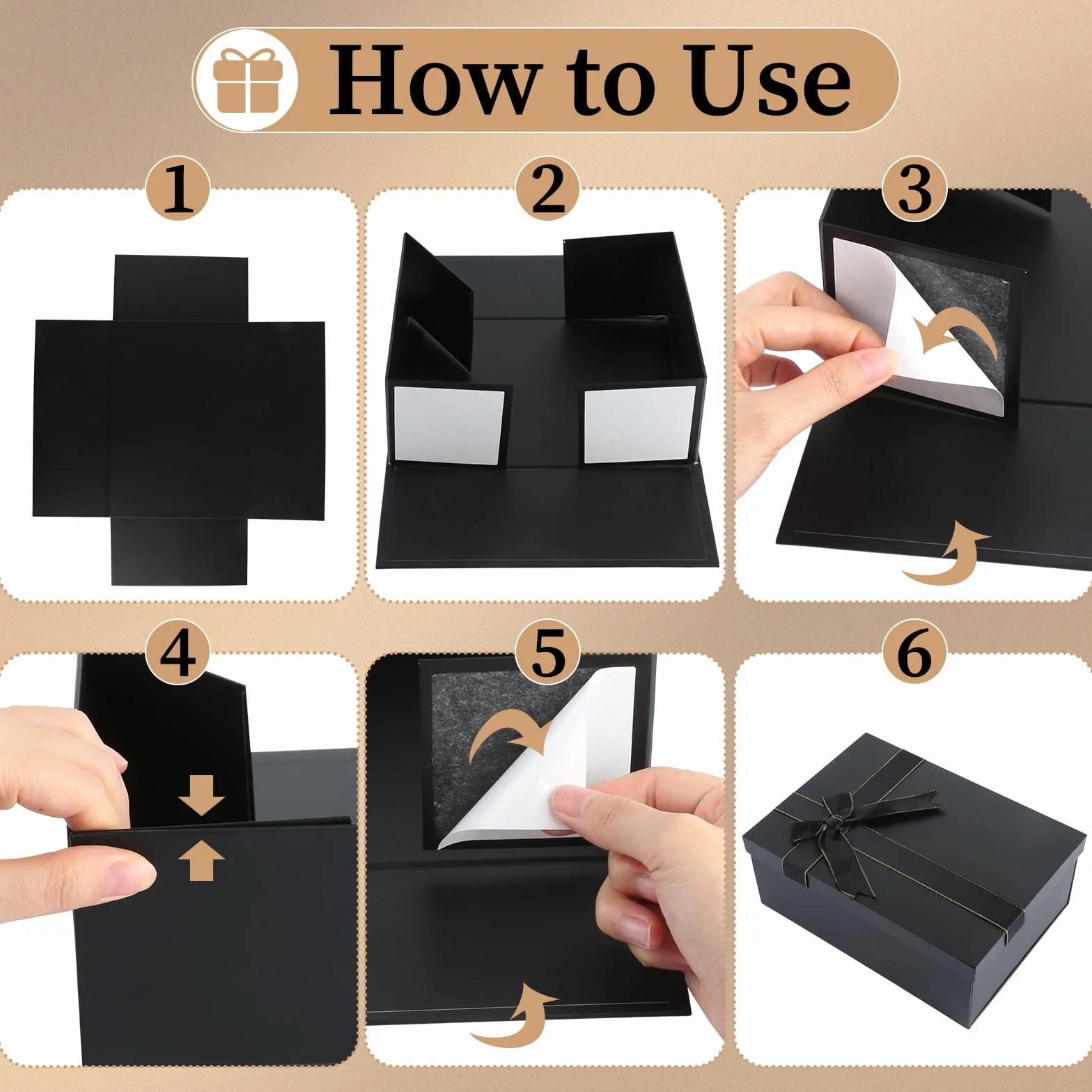 How to Use

1

2

3

4

5

6