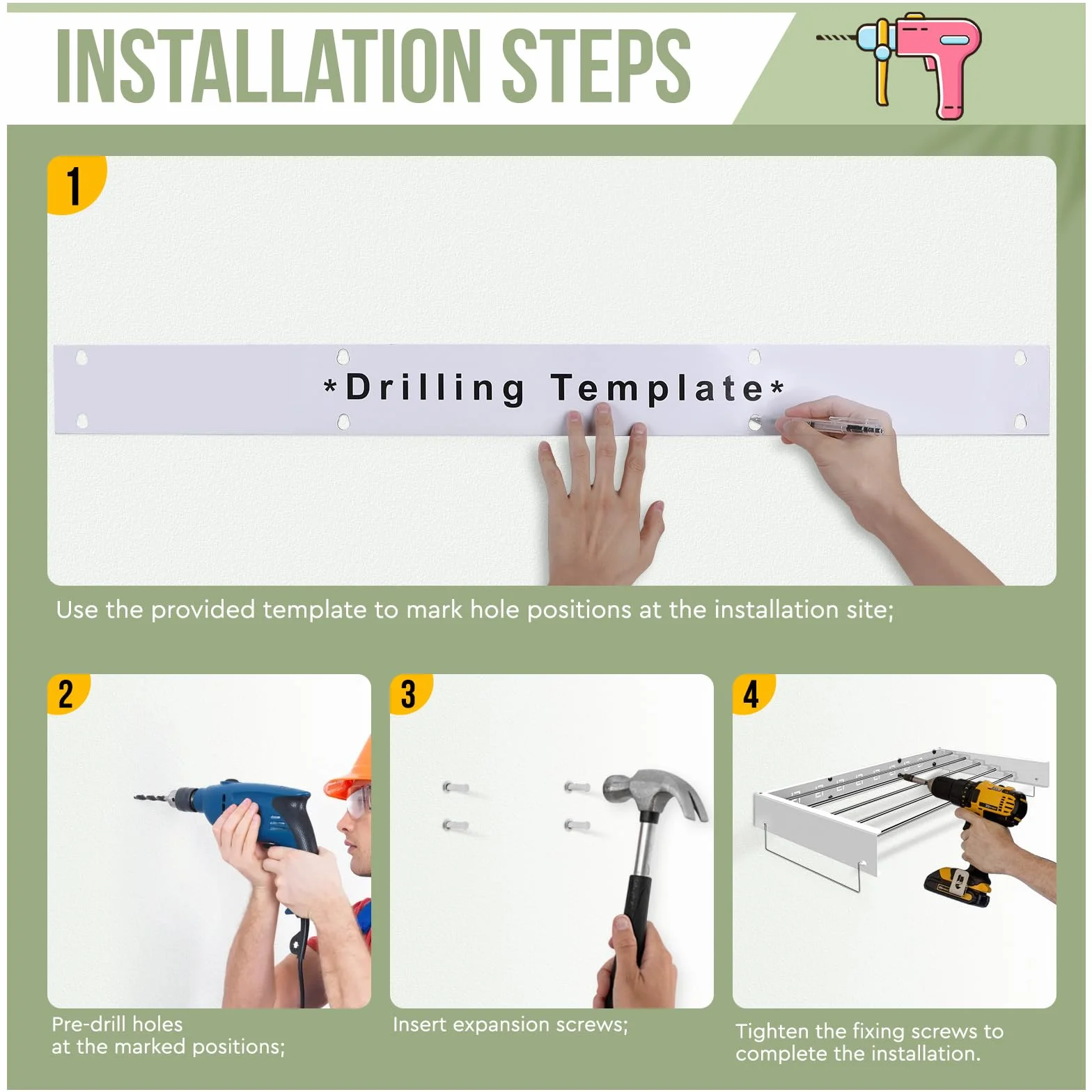 INSTALLATION STEPS

1

*Drilling Template*

Use the provided template to mark hole positions at the installation site;

2

Pre-drill holes
at the marked positions;

3

Insert expansion screws;

4

Tighten the fixing screws to complete the installation.