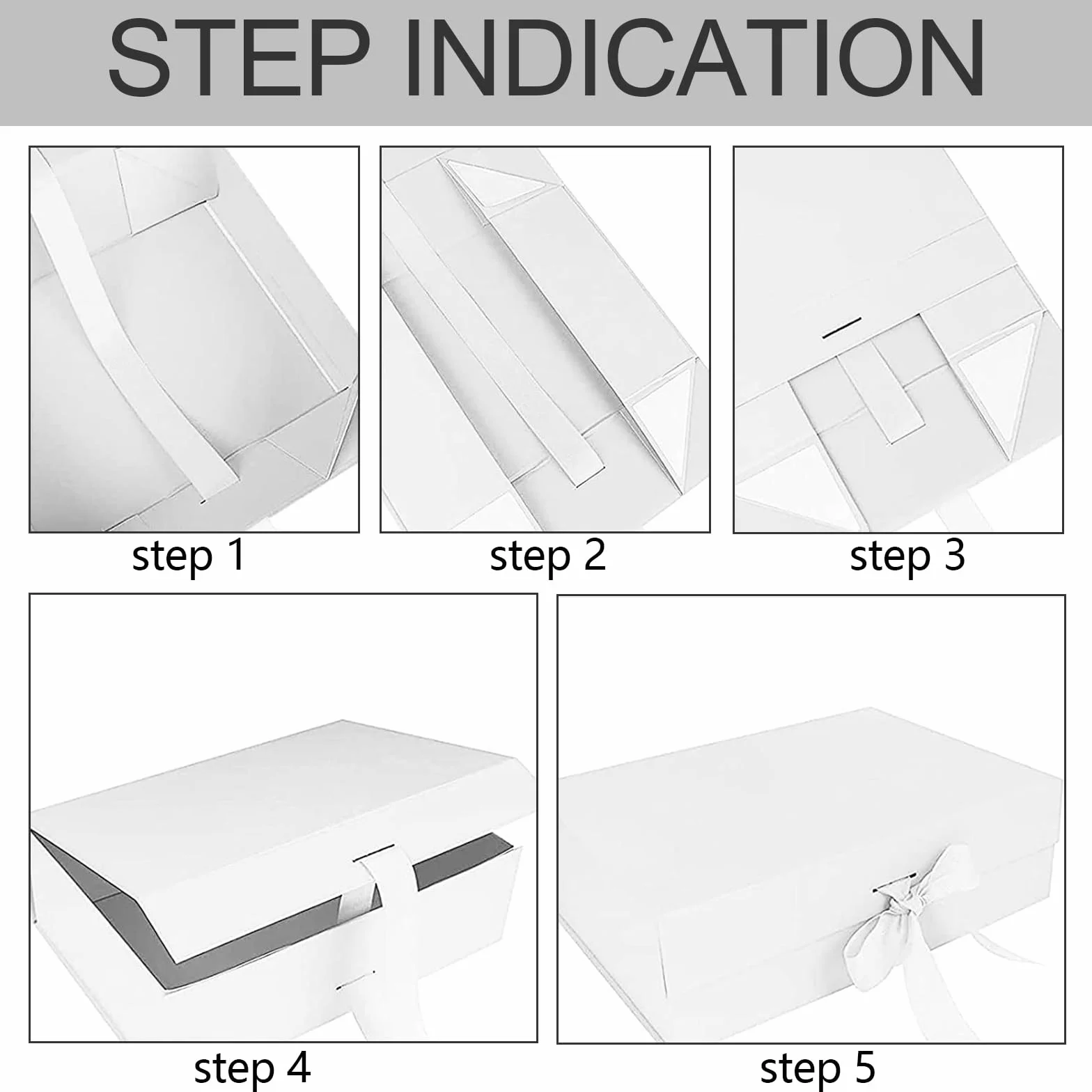 STEP INDICATION

step 1

step 2

step 3

step 4

step 5