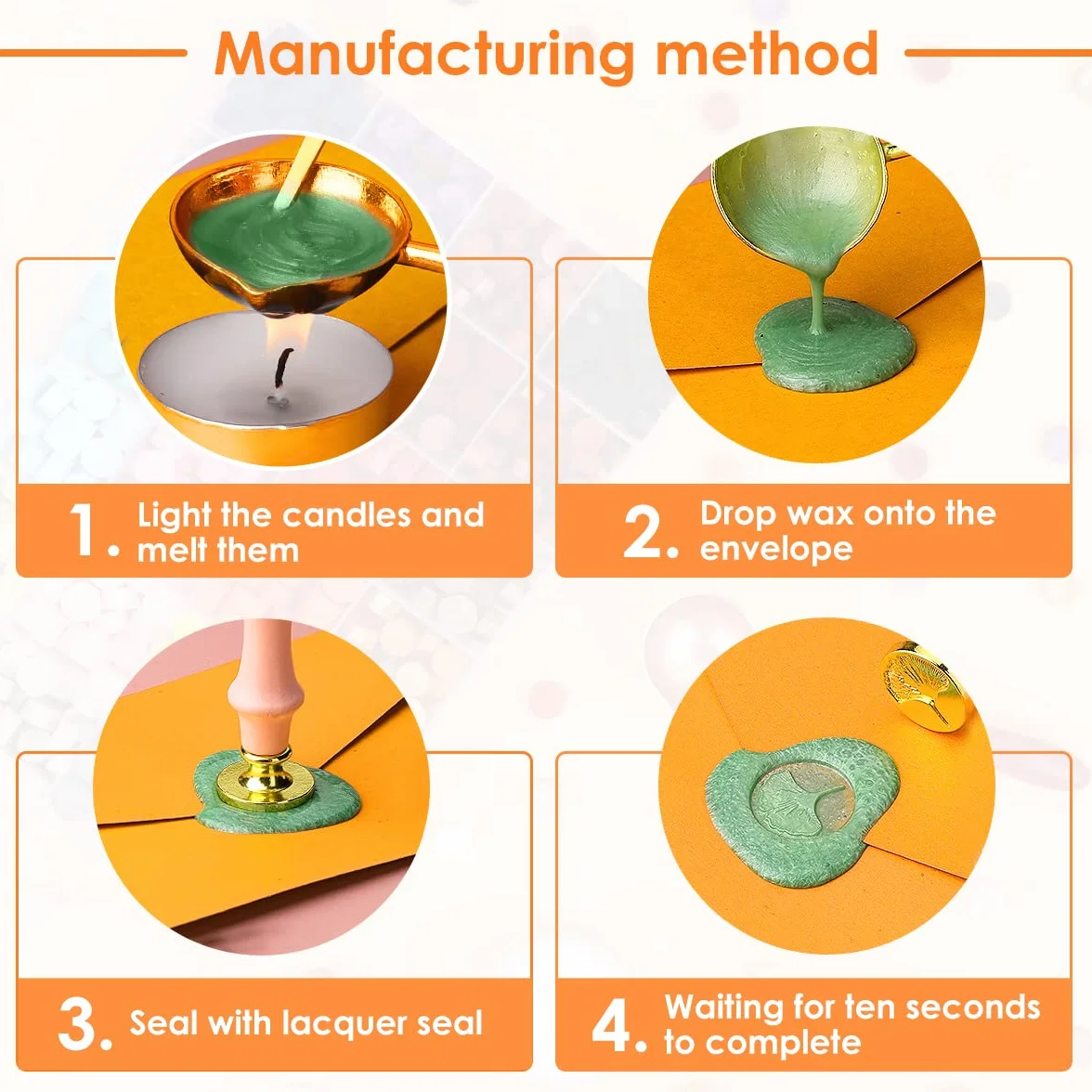 Manufacturing method

1. Light the candles and melt them

2. Drop wax onto the envelope

3. Seal with lacquer seal

4. Waiting for ten seconds to complete