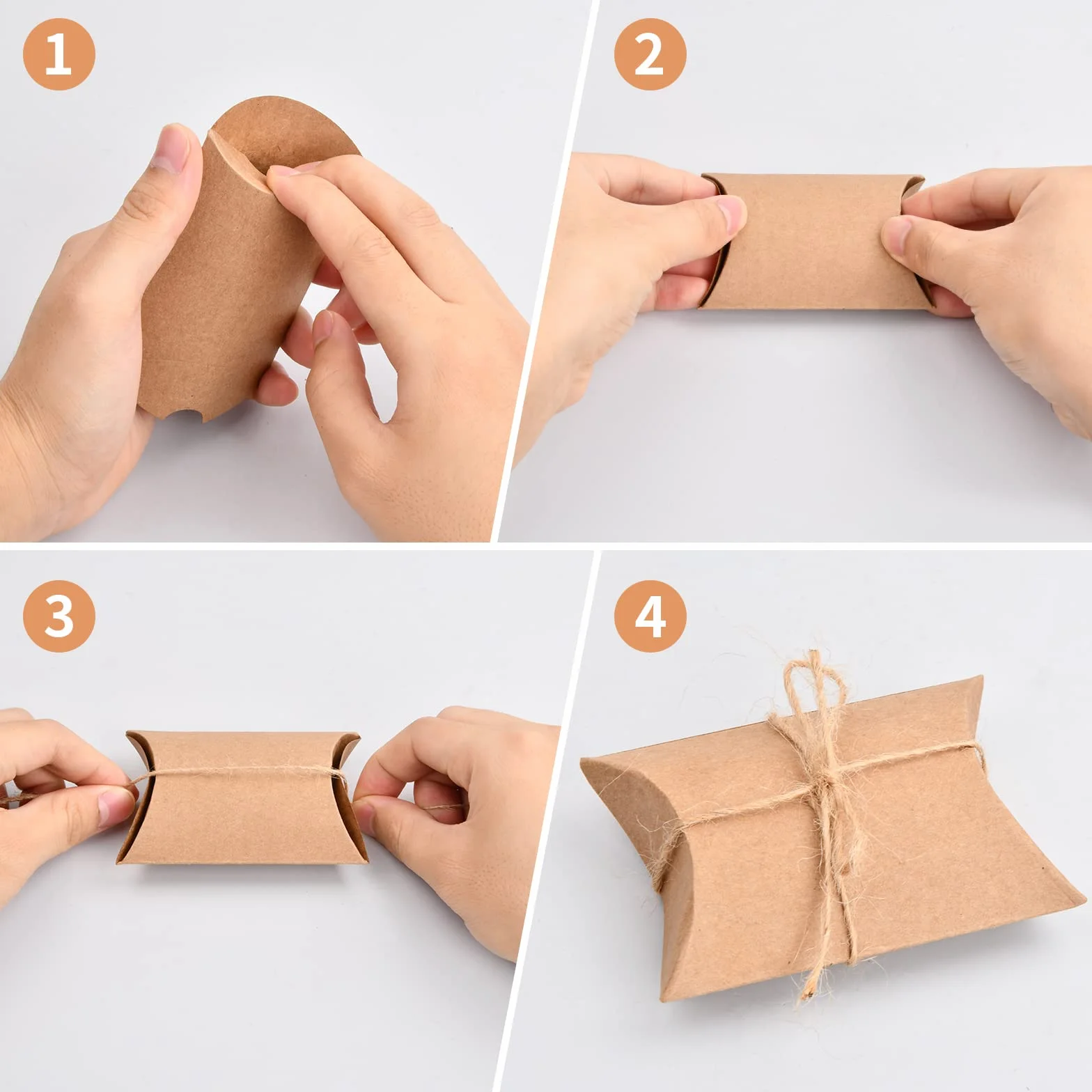 1

2

3

4