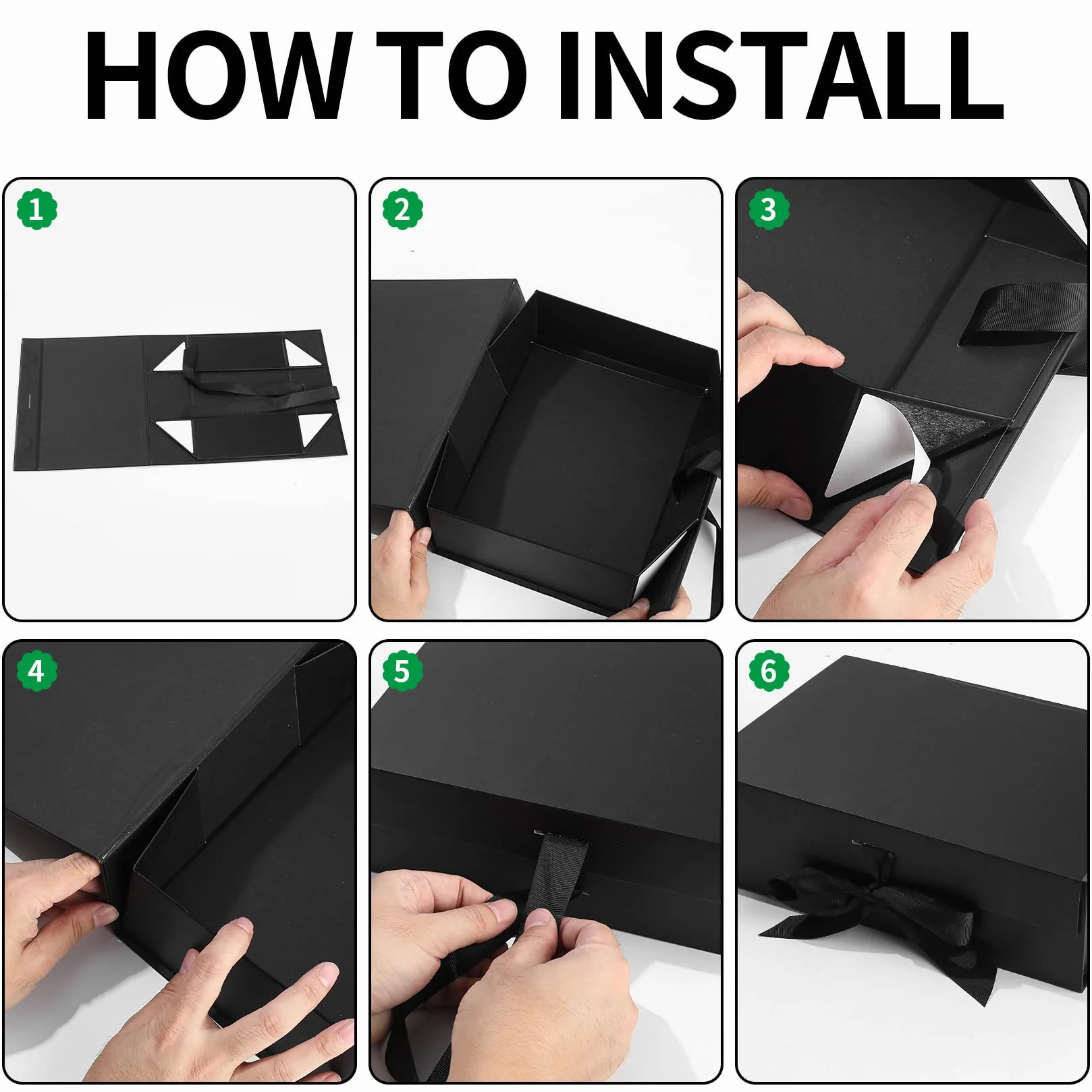 HOW TO INSTALL

1

2

3

4

5

6