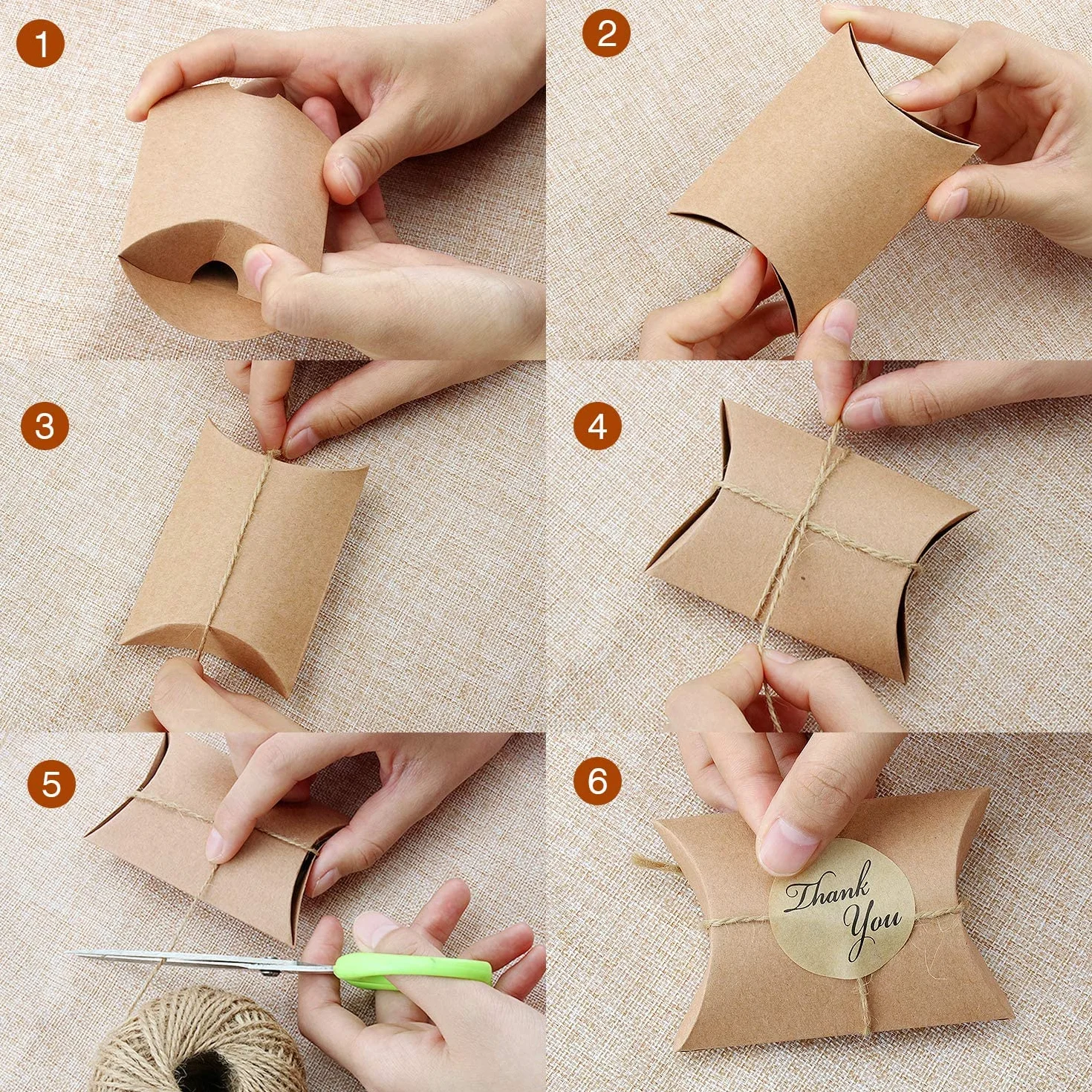 1

2

3

4

5

6

Thank You