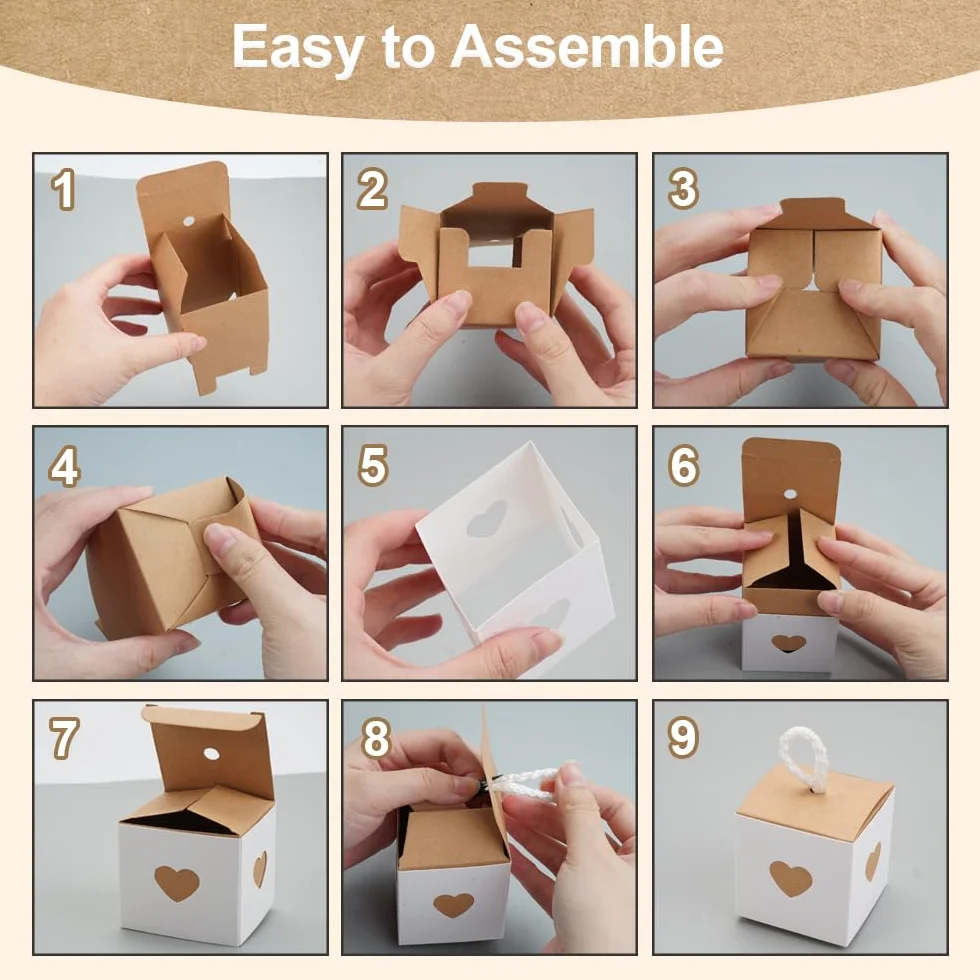 Easy to Assemble

1

2

3

4

5

6

7

8

9